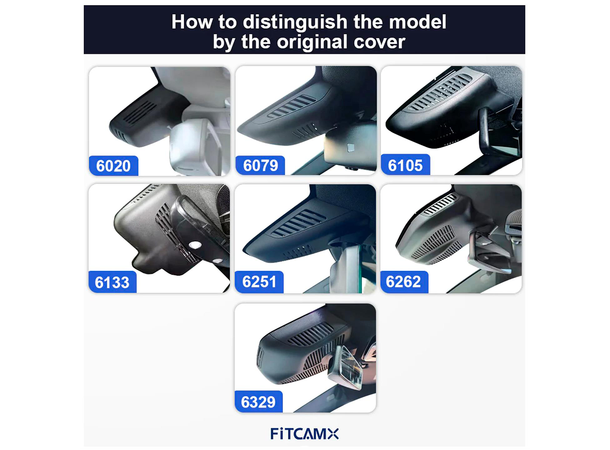 How to distinguish the model by the original cover

6020

6079

6105

6133

6251

6262

6329

FITCAMX