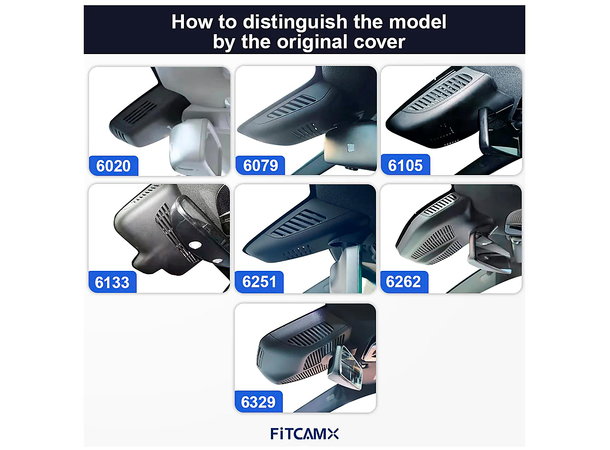 How to distinguish the model by the original cover

6020

6079

6105

6133

6251

6262

6329

FITCAMX