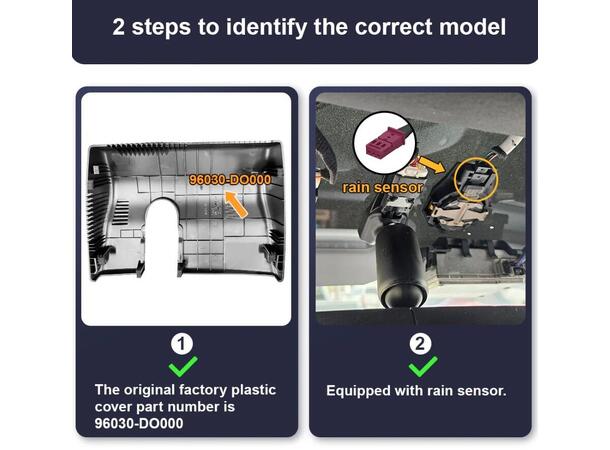 2 steps to identify the correct model

96030-DO000

1

The original factory plastic cover part number is 96030-DO000

rain sensor

2

Equipped with rain sensor.