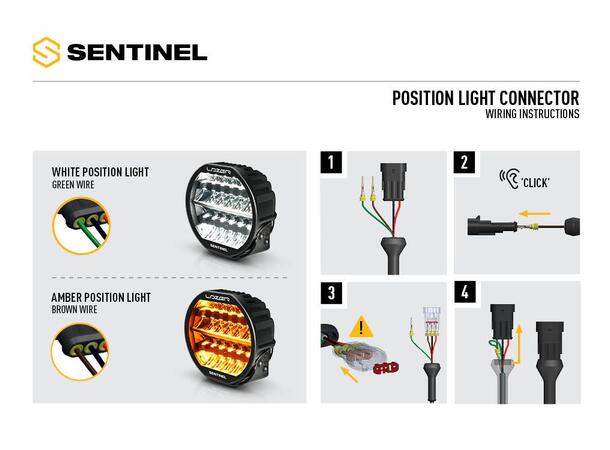 SENTINEL

POSITION LIGHT CONNECTOR
WIRING INSTRUCTIONS

WHITE POSITION LIGHT
GREEN WIRE

LAZER
SENTINEL

AMBER POSITION LIGHT
BROWN WIRE

LAZER
SENTINEL

1

2
'CLICK'

3

4