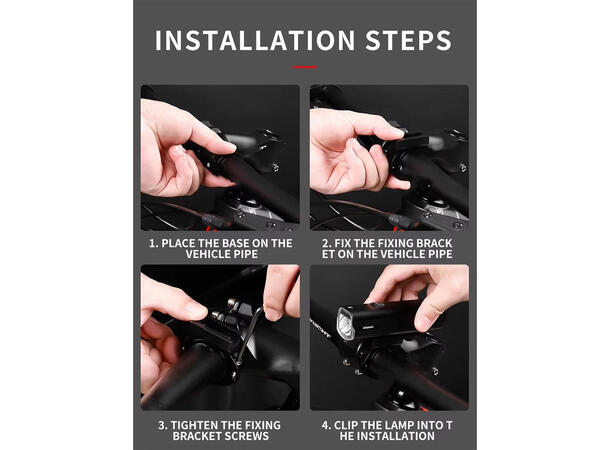 INSTALLATION STEPS

1. PLACE THE BASE ON THE VEHICLE PIPE

2. FIX THE FIXING BRACK ET ON THE VEHICLE PIPE

3. TIGHTEN THE FIXING BRACKET SCREWS

4. CLIP THE LAMP INTO T HE INSTALLATION