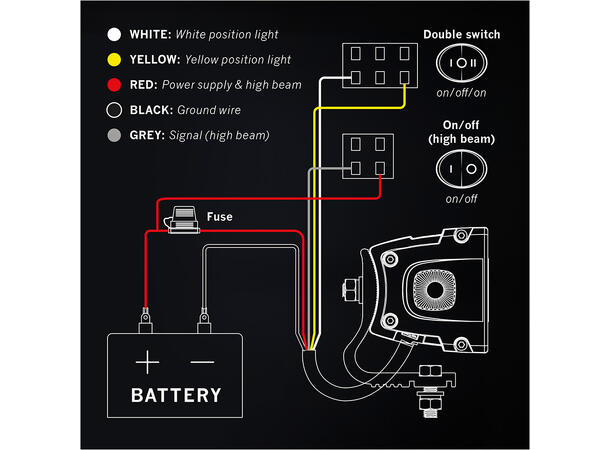 WHITE: White position light
YELLOW: Yellow position light
RED: Power supply & high beam
BLACK: Ground wire
GREY: Signal (high beam)

Double switch
I O II
on/off/on

On/off
(high beam)
I O
on/off

Fuse

+ −
BATTERY