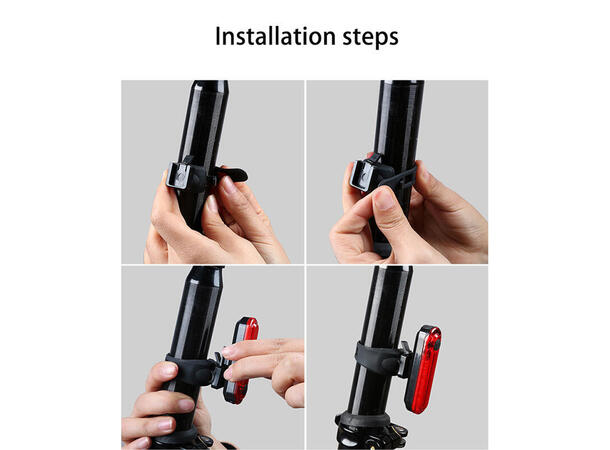 Installation steps