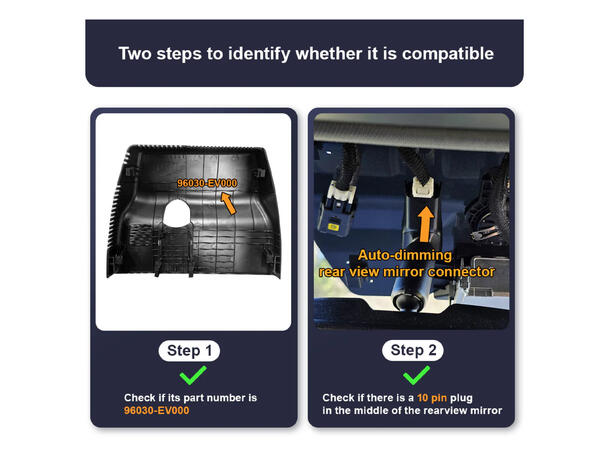 Two steps to identify whether it is compatible

96030-EV000

Step 1

Check if its part number is 96030-EV000

Auto-dimming rear view mirror connector

Step 2

Check if there is a 10 pin plug in the middle of the rearview mirror