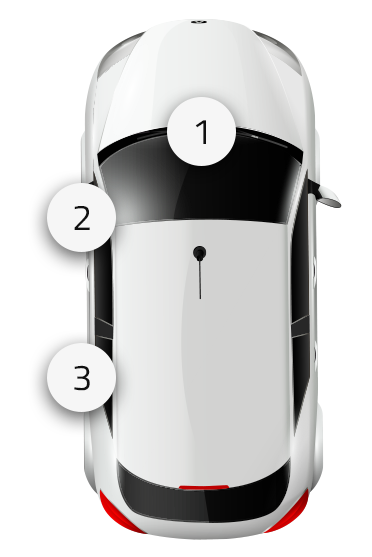 1

2

3